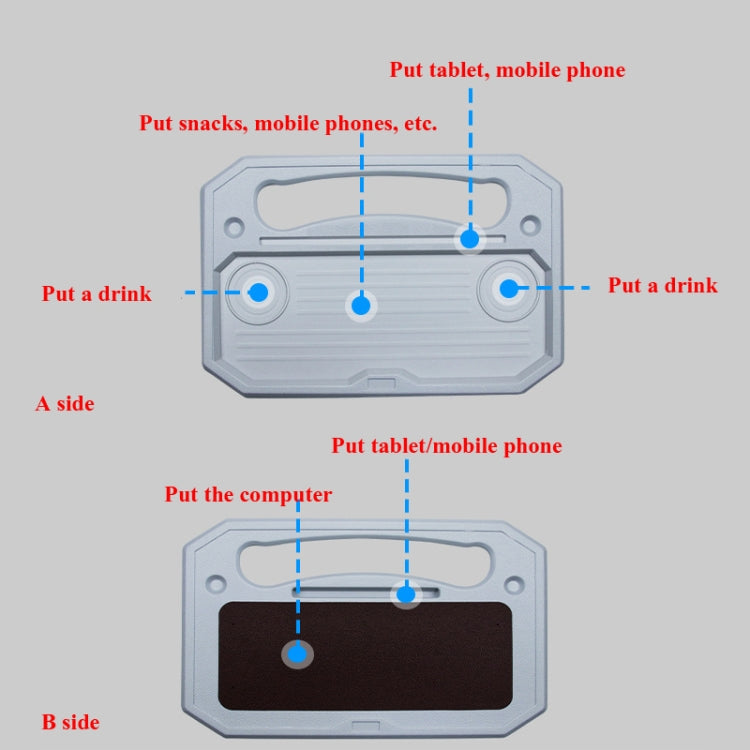 Put tablet, mobile phone

Put snacks, mobile phones, etc.

Put a drink

Put a drink

A side

Put tablet/mobile phone

Put the computer

B side