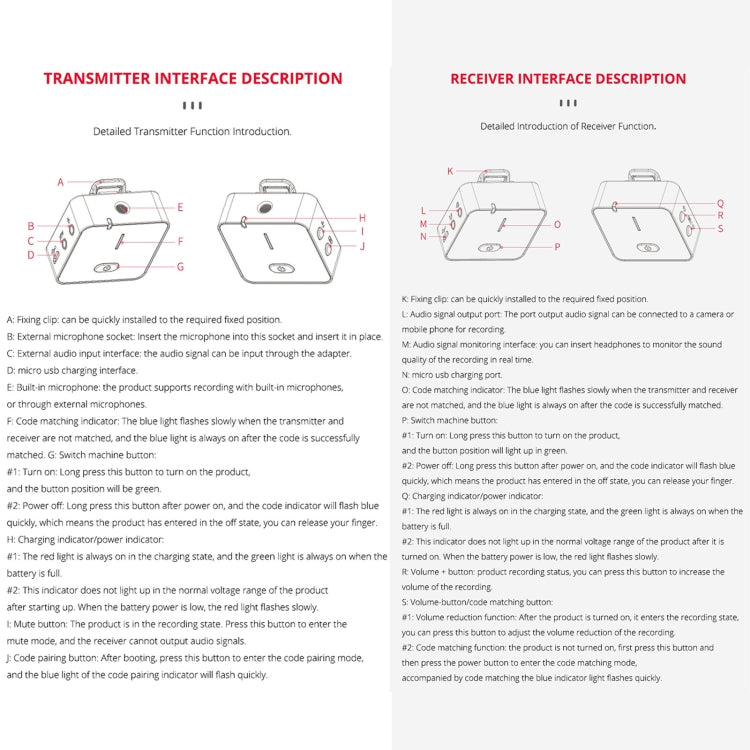 TRANSMITTER INTERFACE DESCRIPTION

Detailed Transmitter Function Introduction.

A
B
C
D
E
F
G
H
I
J

A: Fixing clip: can be quickly installed to the required fixed position.
B: External microphone socket: Insert the microphone into this socket and insert it in place.
C: External audio input interface: the audio signal can be input through the adapter.
D: micro usb charging interface.
E: Built-in microphone: the product supports recording with built-in microphones, or through external microphones.
F: Code matching indicator: The blue light flashes slowly when the transmitter and receiver are not matched, and the blue light is always on after the code is successfully matched. G: Switch machine button:
#1: Turn on: Long press this button to turn on the product, and the button position will be green.
#2: Power off: Long press this button after power on, and the code indicator will flash blue quickly, which means the product has entered in the off state, you can release your finger.
H: Charging indicator/power indicator:
#1: The red light is always on in the charging state, and the green light is always on when the battery is full.
#2: This indicator does not light up in the normal voltage range of the product after starting up. When the battery power is low, the red light flashes slowly.
I: Mute button: The product is in the recording state. Press this button to enter the mute mode, and the receiver cannot output audio signals.
J: Code pairing button: After booting, press this button to enter the code pairing mode, and the blue light of the code pairing indicator will flash quickly.

RECEIVER INTERFACE DESCRIPTION

Detailed Introduction of Receiver Function.

K
L
M
N
O
P
Q
R
S

K: Fixing clip: can be quickly installed to the required fixed position.
L: Audio signal output port: The port output audio signal can be connected to a camera or mobile phone for recording.
M: Audio signal monitoring interface: you can insert headphones to monitor the sound quality of the recording in real time.
N: micro usb charging port.
O: Code matching indicator: The blue light flashes slowly when the transmitter and receiver are not matched, and the blue light is always on after the code is successfully matched.
P: Switch machine button:
#1: Turn on: Long press this button to turn on the product, and the button position will light up in green.
#2: Power off: Long press this button after power on, and the code indicator will flash blue quickly, which means the product has entered in the off state, you can release your finger.
Q: Charging indicator/power indicator:
#1: The red light is always on in the charging state, and the green light is always on when the battery is full.
#2: This indicator does not light up in the normal voltage range of the product after it is turned on. When the battery power is low, the red light flashes slowly.
R: Volume + button: product recording status, you can press this button to increase the volume of the recording.
S: Volume-button/code matching button:
#1: Volume reduction function: After the product is turned on, it enters the recording state, you can press this button to adjust the volume reduction of the recording.
#2: Code matching function: the product is not turned on, first press this button and then press the power button to enter the code matching mode, accompanied by code matching the blue indicator light flashes quickly.