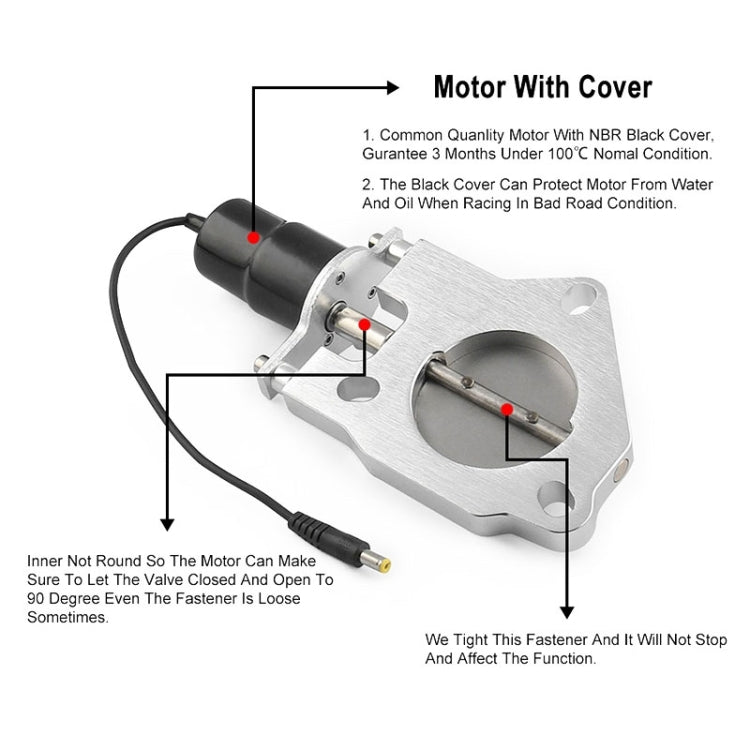 Motor With Cover

1. Common Quanlity Motor With NBR Black Cover, Gurantee 3 Months Under 100℃ Nomal Condition.

2. The Black Cover Can Protect Motor From Water And Oil When Racing In Bad Road Condition.

Inner Not Round So The Motor Can Make Sure To Let The Valve Closed And Open To 90 Degree Even The Fastener Is Loose Sometimes.

We Tight This Fastener And It Will Not Stop And Affect The Function.