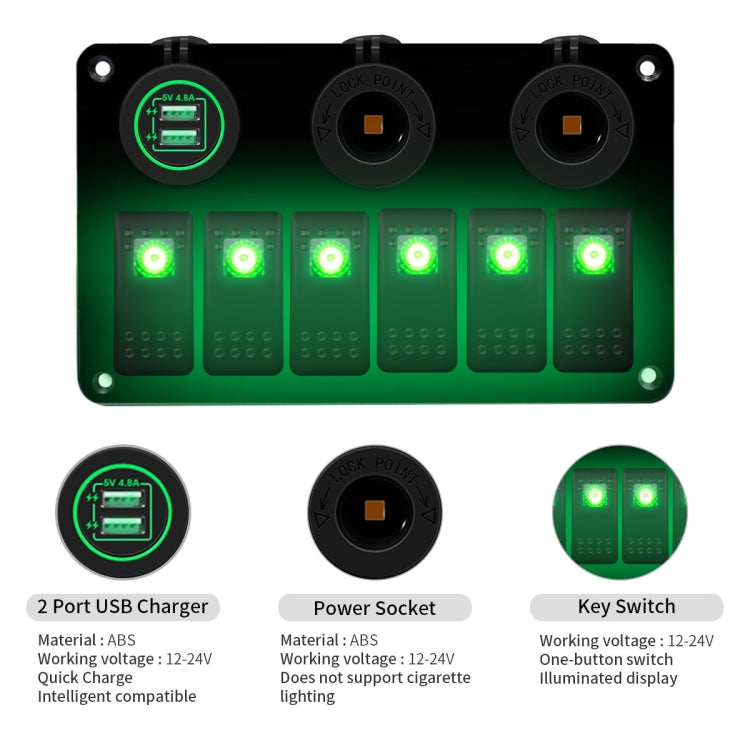 5V 4.8A

LOCK POINT

LOCK POINT

5V 4.8A

LOCK POINT

2 Port USB Charger

Material : ABS
Working voltage : 12-24V
Quick Charge
Intelligent compatible

Power Socket

Material : ABS
Working voltage : 12-24V
Does not support cigarette lighting

Key Switch

Working voltage : 12-24V
One-button switch
Illuminated display