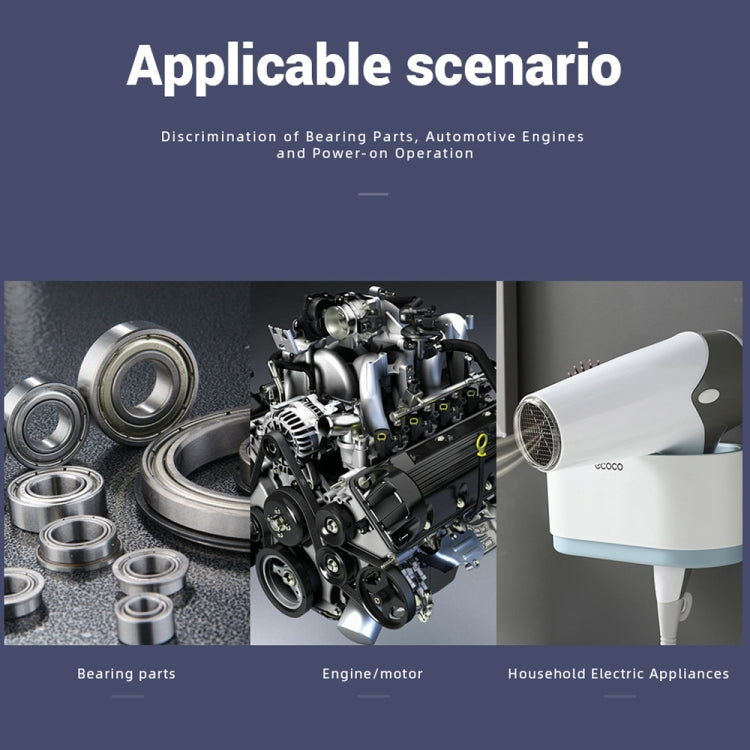 Applicable scenario

Discrimination of Bearing Parts, Automotive Engines and Power-on Operation

ecoco

Bearing parts

Engine/motor

Household Electric Appliances