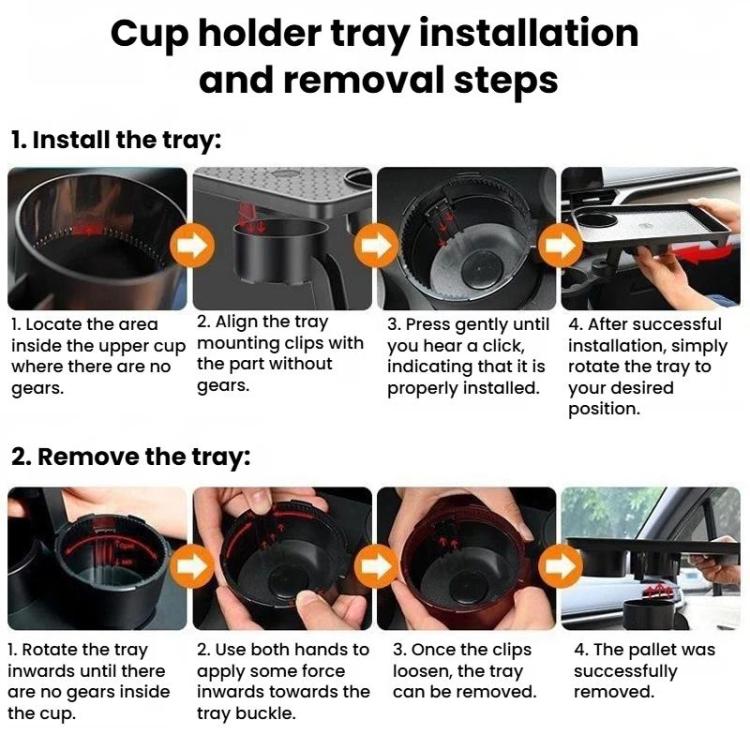 Cup holder tray installation and removal steps

1. Install the tray:

1. Locate the area inside the upper cup where there are no gears.

2. Align the tray mounting clips with the part without gears.

3. Press gently until you hear a click, indicating that it is properly installed.

4. After successful installation, simply rotate the tray to your desired position.

2. Remove the tray:

1. Rotate the tray inwards until there are no gears inside the cup.

2. Use both hands to apply some force inwards towards the tray buckle.

3. Once the clips loosen, the tray can be removed.

4. The pallet was successfully removed.