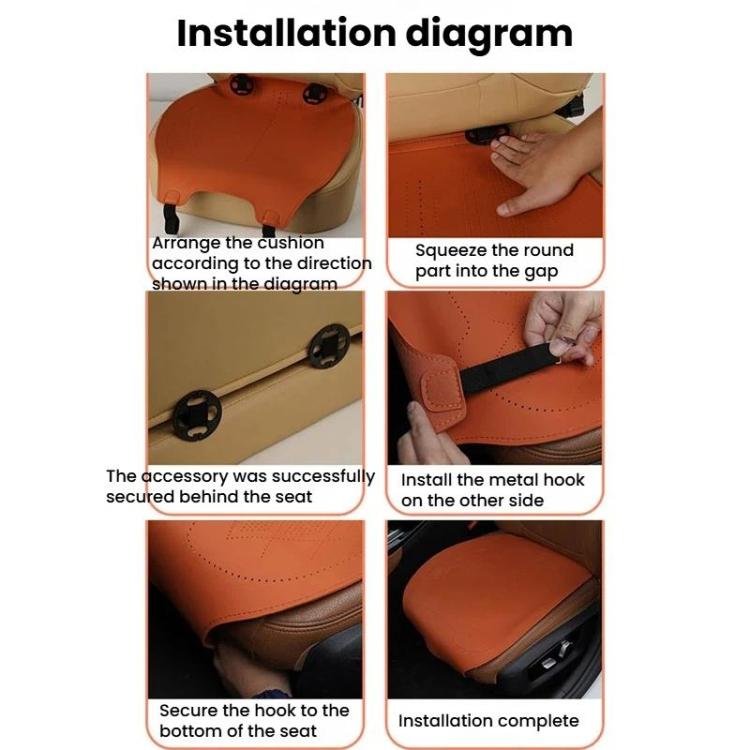 Installation diagram

Arrange the cushion according to the direction shown in the diagram

Squeeze the round part into the gap

The accessory was successfully secured behind the seat

Install the metal hook on the other side

Secure the hook to the bottom of the seat

Installation complete