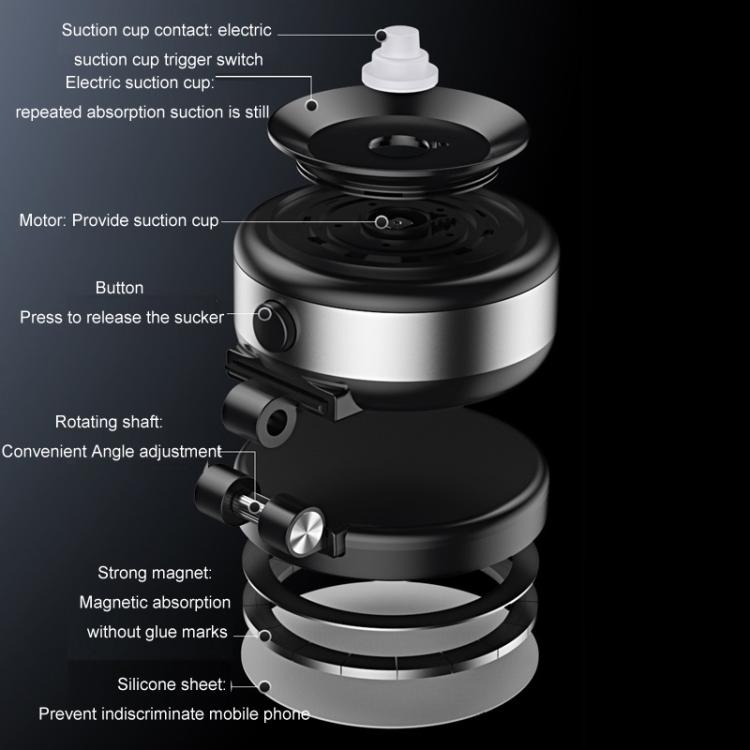 Suction cup contact: electric
suction cup trigger switch

Electric suction cup:
repeated absorption suction is still

Motor: Provide suction cup

Button
Press to release the sucker

Rotating shaft:
Convenient Angle adjustment

Strong magnet:
Magnetic absorption
without glue marks

Silicone sheet:
Prevent indiscriminate mobile phone