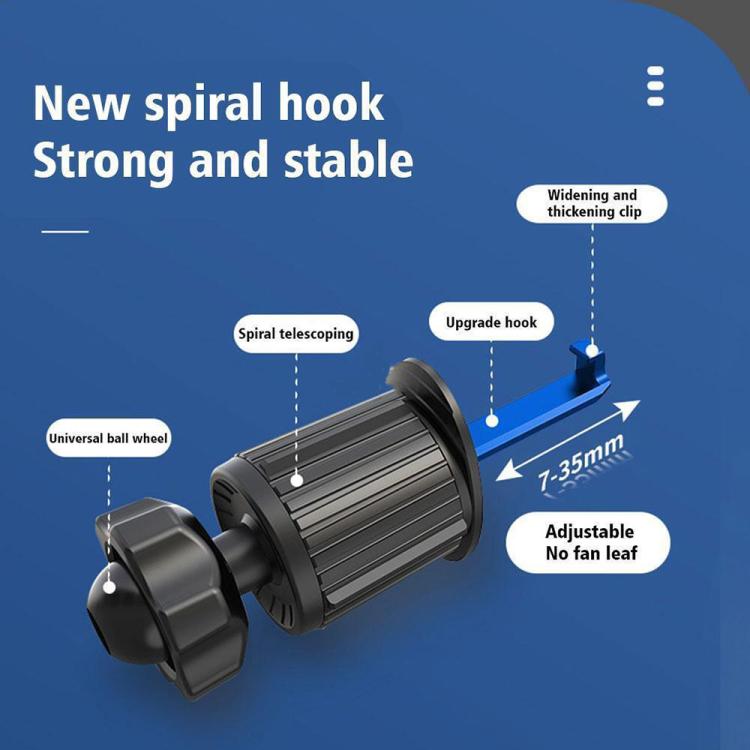 New spiral hook
Strong and stable

Widening and thickening clip

Upgrade hook

Spiral telescoping

Universal ball wheel

7-35mm

Adjustable
No fan leaf