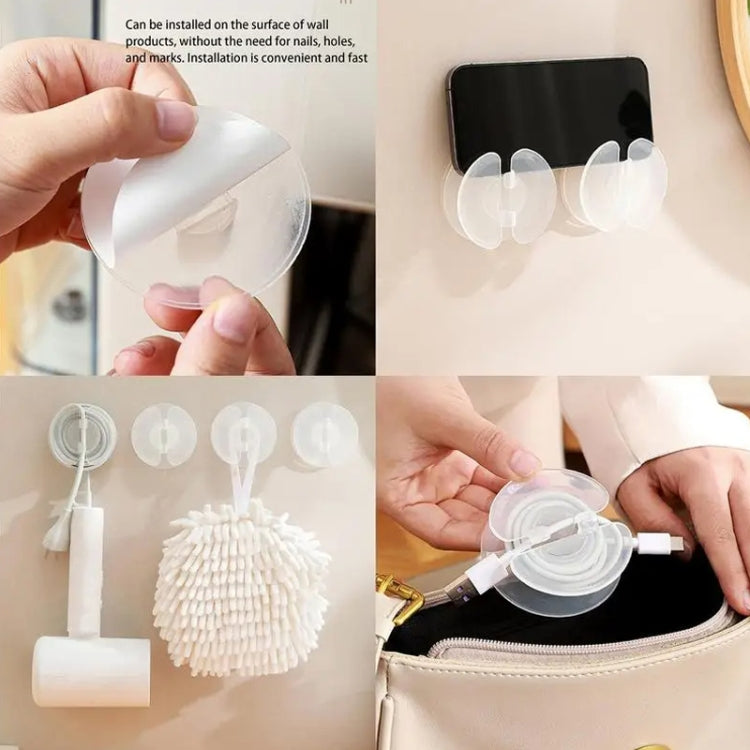 Can be installed on the surface of wall products, without the need for nails, holes, and marks. Installation is convenient and fast