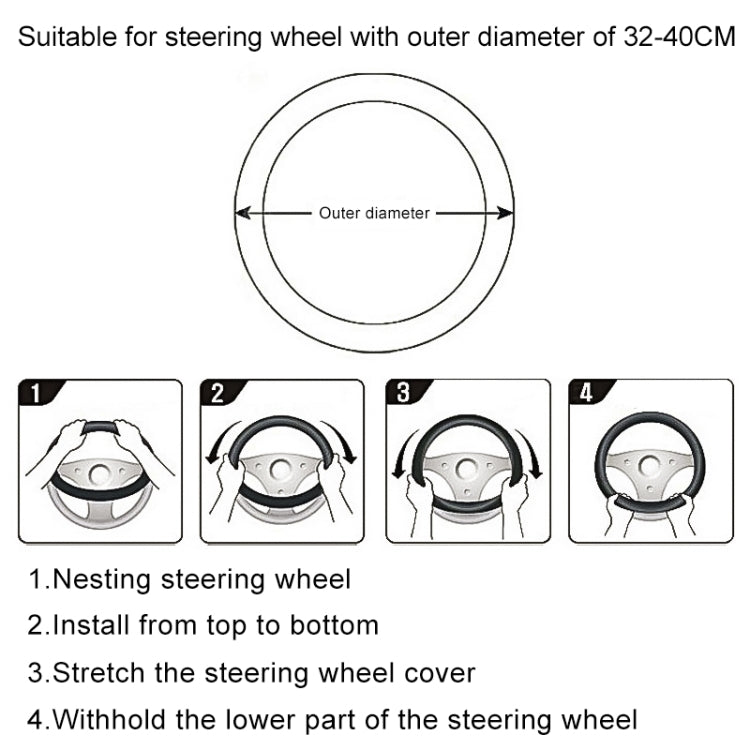 Suitable for steering wheel with outer diameter of 32-40CM

Outer diameter

1

2

3

4

1.Nesting steering wheel

2.Install from top to bottom

3.Stretch the steering wheel cover

4.Withhold the lower part of the steering wheel